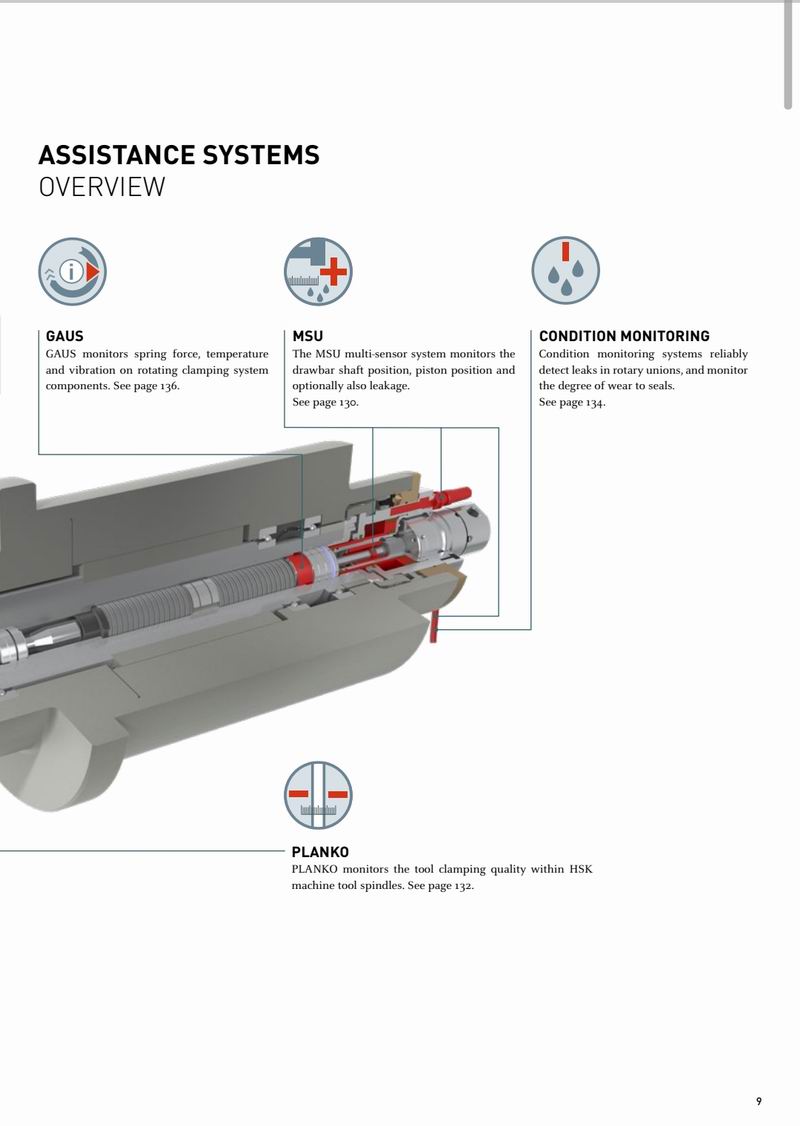 ASSISTANCE SYSTEMS
OVERVIEW

GAUS
GAUS monitors spring force, temperature and vibration on rotating clamping system components. See page 136.

MSU
The MSU multi-sensor system monitors the drawbar shaft position, piston position and optionally also leakage.
See page 130.

CONDITION MONITORING
Condition monitoring systems reliably detect leaks in rotary unions, and monitor the degree of wear to seals.
See page 134.

PLANKO
PLANKO monitors the tool clamping quality within HSK machine tool spindles. See page 132.

9